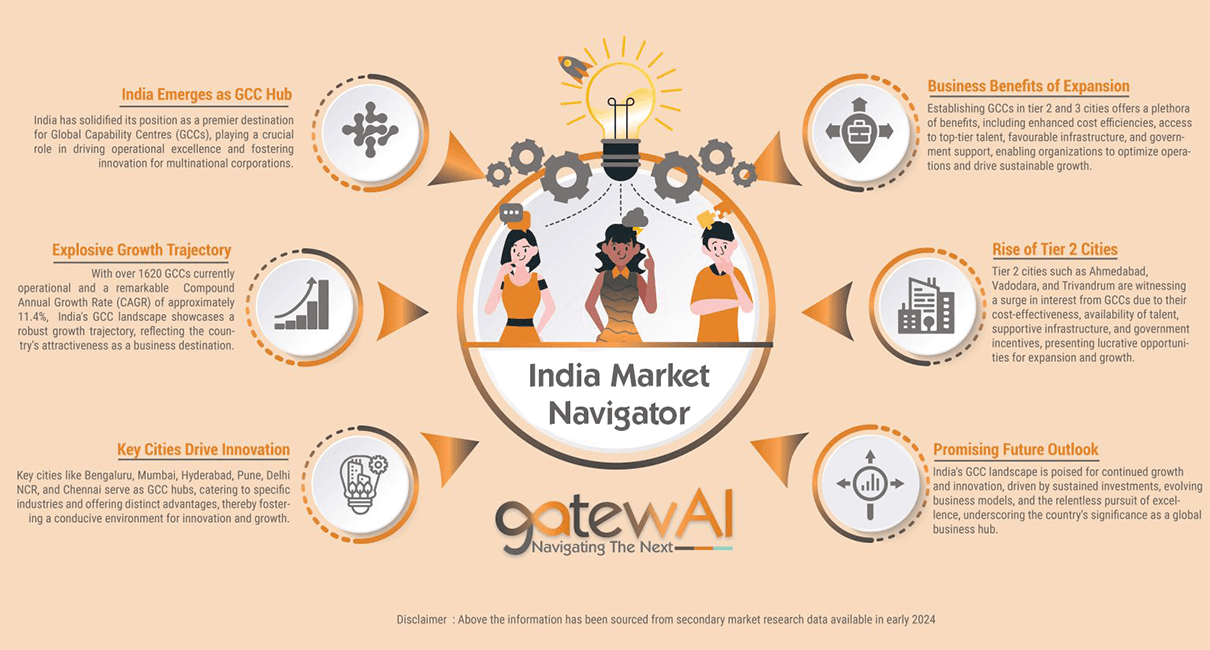 India Emerges as GCC Hub

India has solidified its position as a premier destination for Global Capability Centres (GCCs), playing a crucial role in driving operational excellence and fostering innovation for multinational corporations.

Explosive Growth Trajectory

With over 1620 GCCs currently operational and a remarkable Compound Annual Growth Rate (CAGR) of approximately 11.4%, India's GCC landscape showcases a robust growth trajectory, reflecting the country's attractiveness as a business destination.

Key Cities Drive Innovation

Key cities like Bengaluru, Mumbai, Hyderabad, Pune, Delhi NCR, and Chennai serve as GCC hubs, catering to specific industries and offering distinct advantages, thereby fostering a conducive environment for innovation and growth.

India Market Navigator

gatewAI
Navigating The Next

Business Benefits of Expansion

Establishing GCCs in tier 2 and 3 cities offers a plethora of benefits, including enhanced cost efficiencies, access to top-tier talent, favourable infrastructure, and government support, enabling organizations to optimize operations and drive sustainable growth.

Rise of Tier 2 Cities

Tier 2 cities such as Ahmedabad, Vadodara, and Trivandrum are witnessing a surge in interest from GCCs due to their cost-effectiveness, availability of talent, supportive infrastructure, and government incentives, presenting lucrative opportunities for expansion and growth.

Promising Future Outlook

India's GCC landscape is poised for continued growth and innovation, driven by sustained investments, evolving business models, and the relentless pursuit of excellence, underscoring the country's significance as a global business hub.

Disclaimer : Above the information has been sourced from secondary market research data available in early 2024